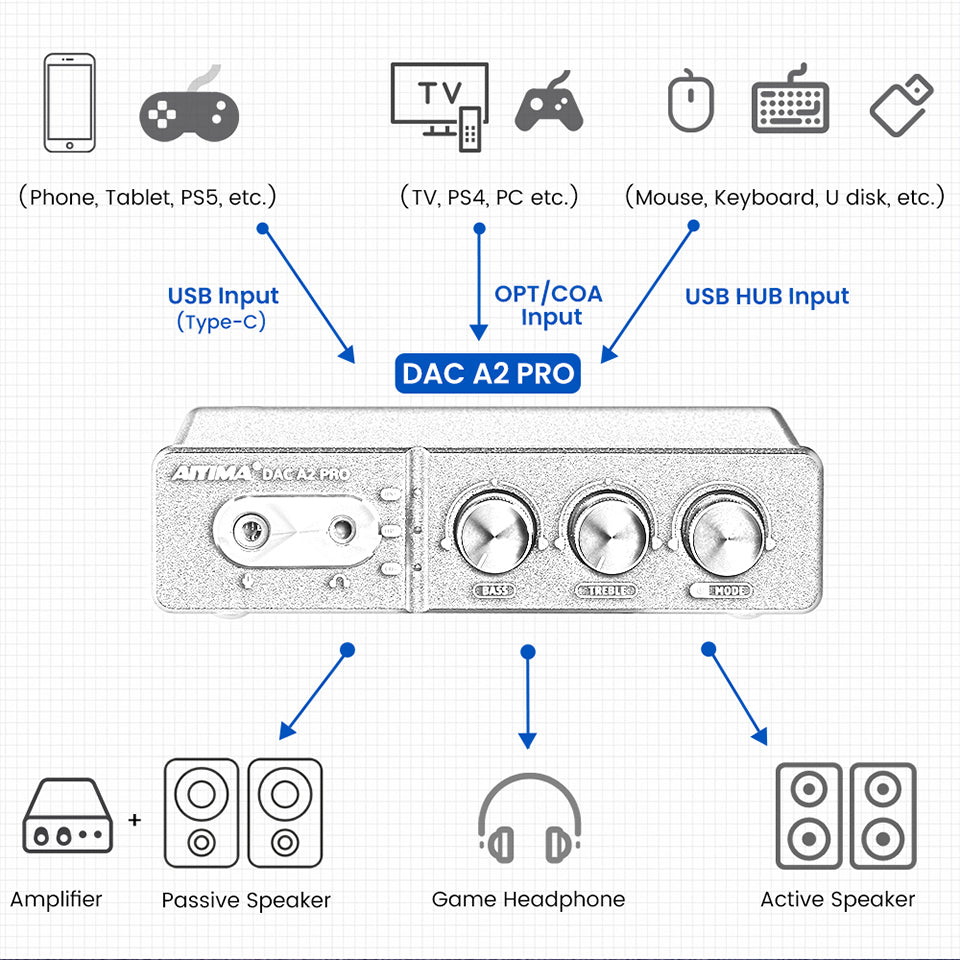 TV

(Phone, Tablet, PS5, etc.)

(TV, PS4, PC etc.)

(Mouse, Keyboard, U disk, etc.)

USB Input
(Type-C)

OPT/COA
Input

USB HUB Input

DAC A2 PRO

AIYIMA DAC A2 PRO

BASS

TREBLE

MODE

+

Amplifier

Passive Speaker

Game Headphone

Active Speaker